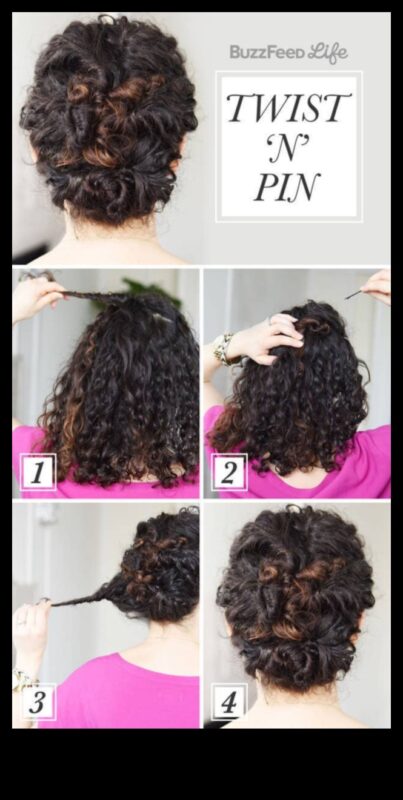 BuzzFeed Life

TWIST 'N' PIN

1

2

3

4